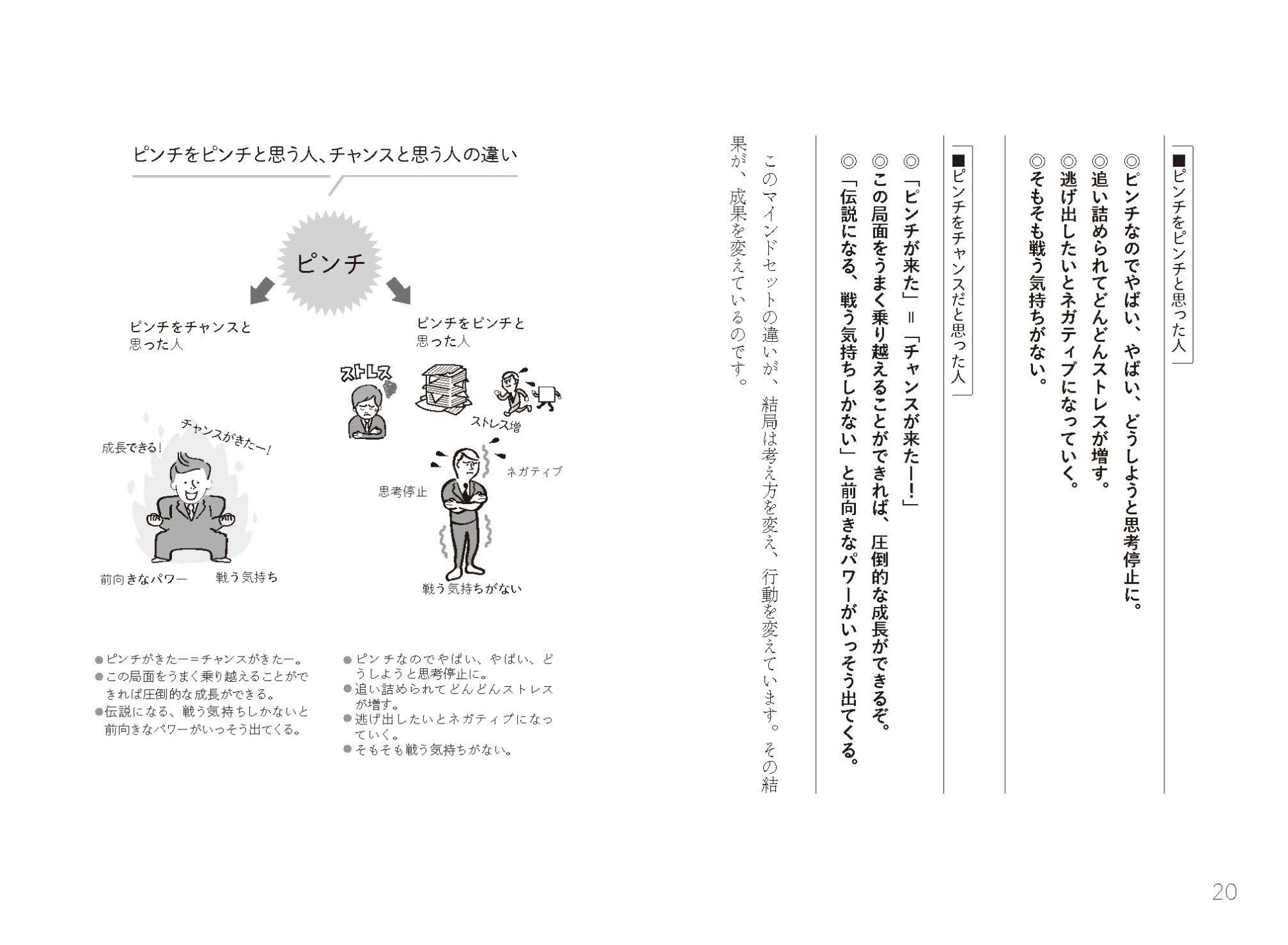 ■ピンチをピンチと思った人

◎ピンチなのでやばい、やばい、どうしようと思考停止に。
◎追い詰められてどんどんストレスが増す。
◎逃げ出したいとネガティブになっていく。
◎そもそも戦う気持ちがない。

■ピンチをチャンスだと思った人

◎「ピンチが来た」＝「チャンスが来たー！」
◎この局面をうまく乗り越えることができれば、圧倒的な成長ができるぞ。
◎「伝説になる、戦う気持ちしかない」と前向きなパワーがいっそう出てくる。

このマインドセットの違いが、結局は考え方を変え、行動を変えています。その結果が、成果を変えているのです。

ピンチをピンチと思う人、チャンスと思う人の違い

ピンチ

ピンチをチャンスと思った人

ピンチをピンチと思った人

ストレス

ストレス増

チャンスがきたー！

成長できる！

ネガティブ

思考停止

前向きなパワー

戦う気持ち

戦う気持ちがない

●ピンチがきたー＝チャンスがきたー。
●この局面をうまく乗り越えることができれば圧倒的な成長ができる。
●伝説になる、戦う気持ちしかないと前向きなパワーがいっそう出てくる。

●ピンチなのでやばい、やばい、どうしようと思考停止に。
●追い詰められてどんどんストレスが増す。
●逃げ出したいとネガティブになっていく。
●そもそも戦う気持ちがない。

20