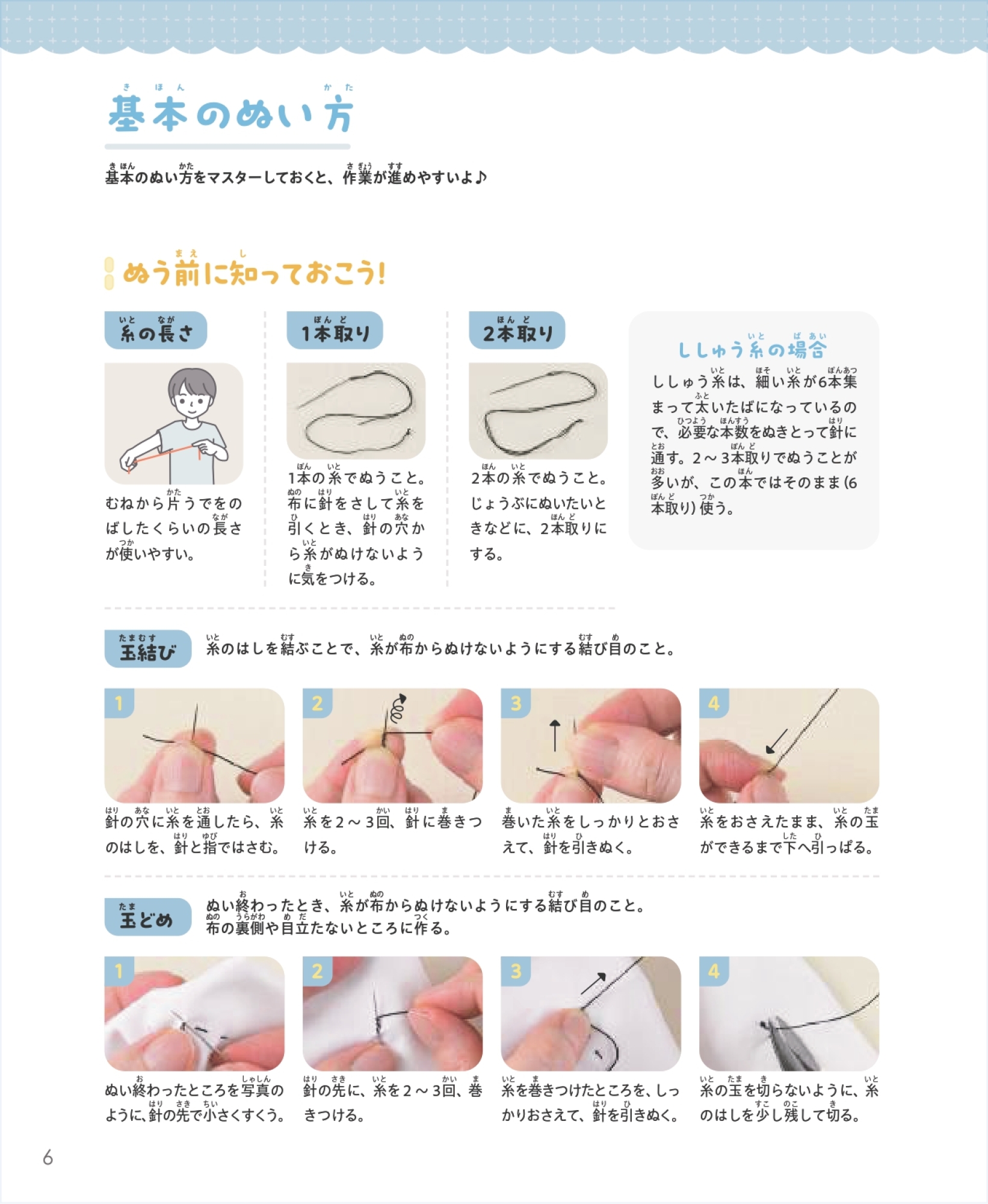 基本のぬい方

基本のぬい方をマスターしておくと、作業が進めやすいよ♪

ぬう前に知っておこう!

糸の長さ

むねから片うでをのばしたくらいの長さが使いやすい。

1本取り

1本の糸でぬうこと。布に針をさして糸を引くとき、針の穴から糸がぬけないように気をつける。

2本取り

2本の糸でぬうこと。じょうぶにぬいたいときなどに、2本取りにする。

ししゅう糸の場合

ししゅう糸は、細い糸が6本集まって太いたばになっているので、必要な本数をぬきとって針に通す。2～3本取りでぬうことが多いが、この本ではそのまま(6本取り)使う。

玉結び

糸のはしを結ぶことで、糸が布からぬけないようにする結び目のこと。

1
針の穴に糸を通したら、糸のはしを、針と指ではさむ。

2
糸を2～3回、針に巻きつける。

3
巻いた糸をしっかりとおさえて、針を引きぬく。

4
糸をおさえたまま、糸の玉ができるまで下へ引っぱる。

玉どめ

ぬい終わったとき、糸が布からぬけないようにする結び目のこと。布の裏側や目立たないところに作る。

1
ぬい終わったところを写真のように、針の先で小さくすくう。

2
針の先に、糸を2～3回、巻きつける。

3
糸を巻きつけたところを、しっかりおさえて、針を引きぬく。

4
糸の玉を切らないように、糸のはしを少し残して切る。

6